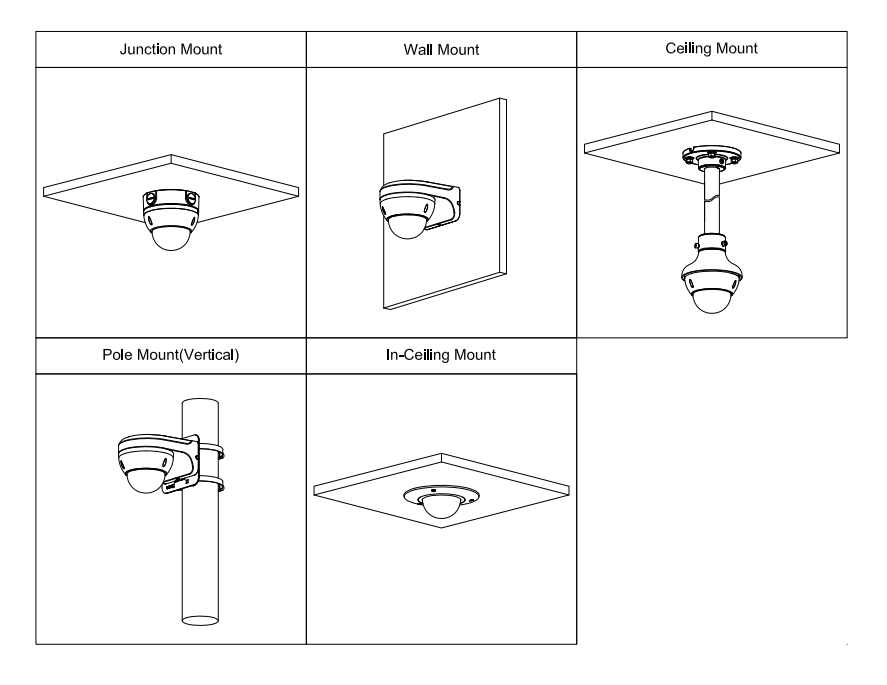 | Junction Mount | Wall Mount | Ceiling Mount |
|---|---|---|
| | | |
| Pole Mount(Vertical) | In-Ceiling Mount | |
| | | |