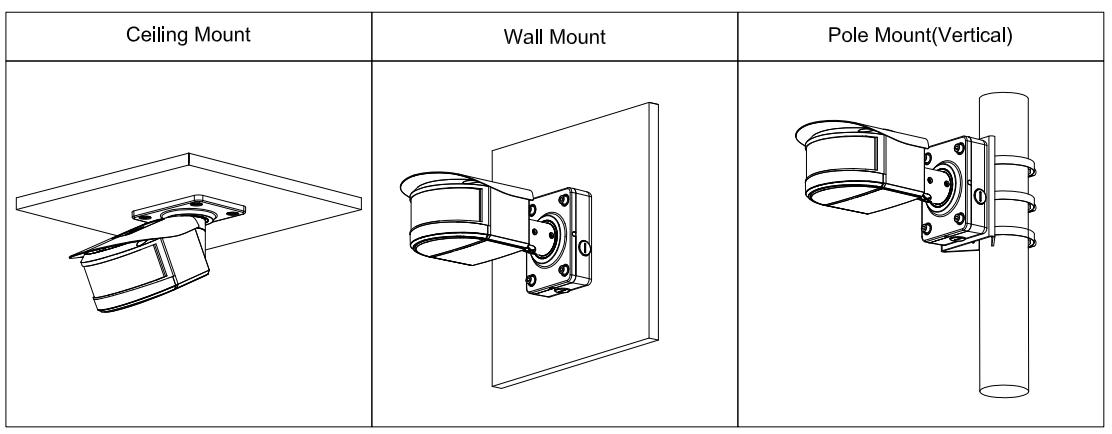 | Ceiling Mount | Wall Mount | Pole Mount(Vertical) |
|---|---|---|
| | | |