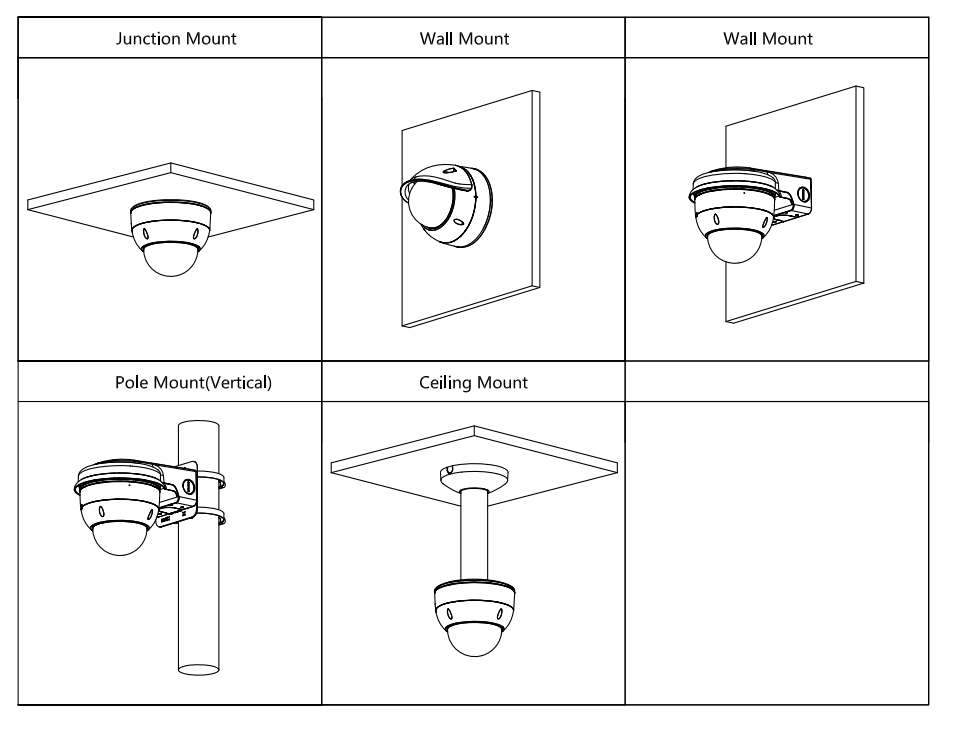 | Junction Mount | Wall Mount | Wall Mount |
|---|---|---|
| | | |
| Pole Mount(Vertical) | Ceiling Mount | |
| | | |